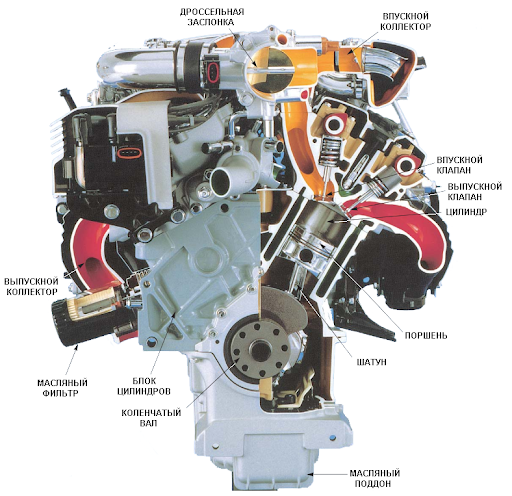 ДРОССЕЛЬНАЯ ЗАСЛОНКА

ВПУСКНОЙ КОЛЛЕКТОР

ВПУСКНОЙ КЛАПАН

ВЫПУСКНОЙ КЛАПАН

ЦИЛИНДР

ВЫПУСКНОЙ КОЛЛЕКТОР

ПОРШЕНЬ

ШАТУН

МАСЛЯНЫЙ ФИЛЬТР

БЛОК ЦИЛИНДРОВ

КОЛЕНЧАТЫЙ ВАЛ

МАСЛЯНЫЙ ПОДДОН